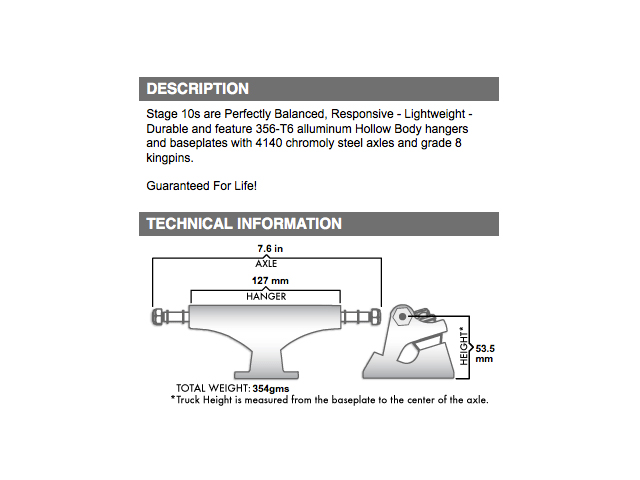 DESCRIPTION

Stage 10s are Perfectly Balanced, Responsive - Lightweight - Durable and feature 356-T6 alluminum Hollow Body hangers and baseplates with 4140 chromoly steel axles and grade 8 kingpins.

Guaranteed For Life!

TECHNICAL INFORMATION

7.6 in
AXLE
127 mm
HANGER
HEIGHT*
53.5 mm
TOTAL WEIGHT: 354gms
*Truck Height is measured from the baseplate to the center of the axle.