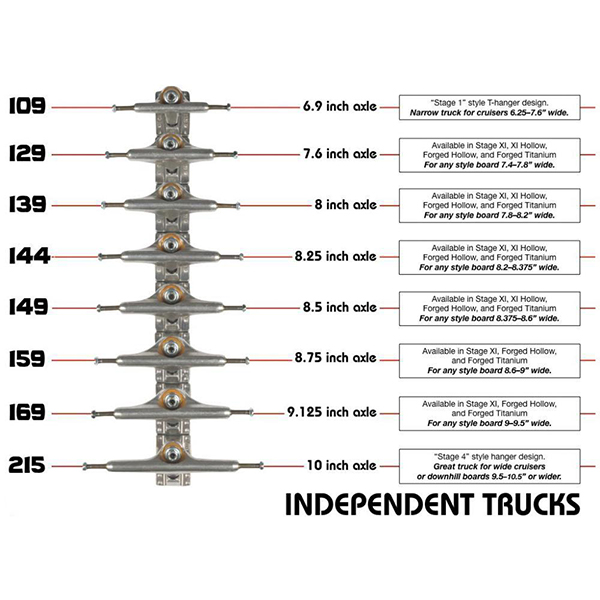 109 6.9 inch axle
"Stage 1" style T-hanger design.
Narrow truck for cruisers 6.25–7.6" wide.

129 7.6 inch axle
Available in Stage XI, XI Hollow, Forged Hollow, and Forged Titanium
For any style board 7.4–7.8" wide.

139 8 inch axle
Available in Stage XI, XI Hollow, Forged Hollow, and Forged Titanium
For any style board 7.8–8.2" wide.

144 8.25 inch axle
Available in Stage XI, XI Hollow, Forged Hollow, and Forged Titanium
For any style board 8.2–8.375" wide.

149 8.5 inch axle
Available in Stage XI, XI Hollow, Forged Hollow, and Forged Titanium
For any style board 8.375–8.6" wide.

159 8.75 inch axle
Available in Stage XI, Forged Hollow, and Forged Titanium
For any style board 8.6–9" wide.

169 9.125 inch axle
Available in Stage XI, Forged Hollow, and Forged Titanium
For any style board 9–9.5" wide.

215 10 inch axle
"Stage 4" style hanger design.
Great truck for wide cruisers or downhill boards 9.5–10.5" or wider.

INDEPENDENT TRUCKS